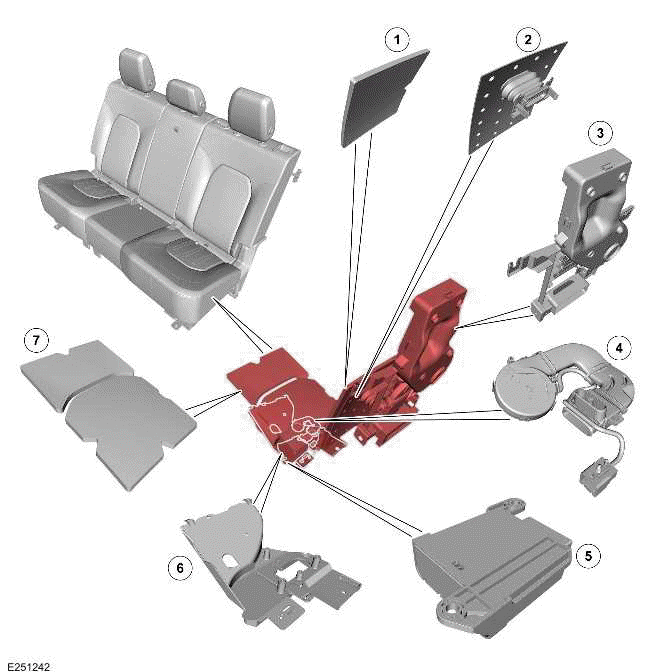 1
2
3
4
5
6
7
E251242